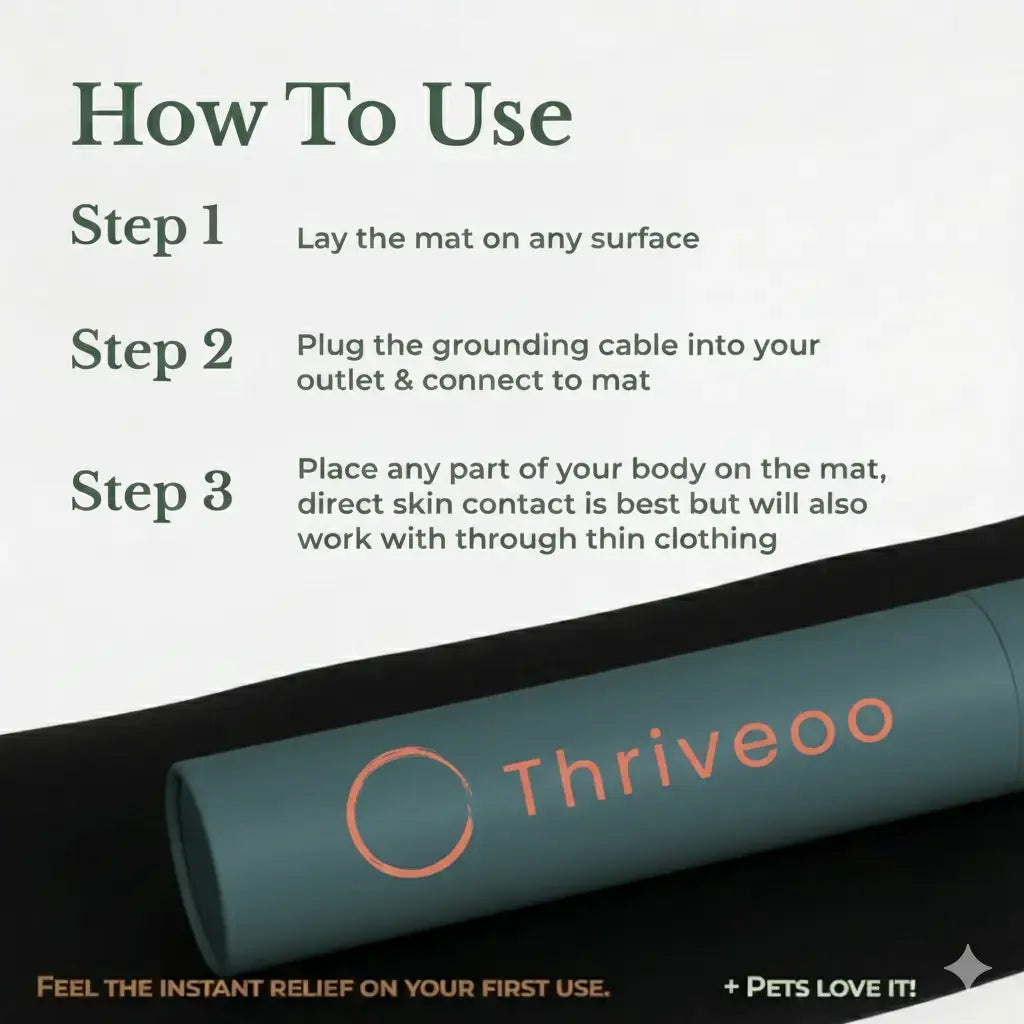 How To Use

Step 1
Lay the mat on any surface

Step 2
Plug the grounding cable into your outlet & connect to mat

Step 3
Place any part of your body on the mat, direct skin contact is best but will also work with through thin clothing

Thriveoo

FEEL THE INSTANT RELIEF ON YOUR FIRST USE.

+ PETS LOVE IT!